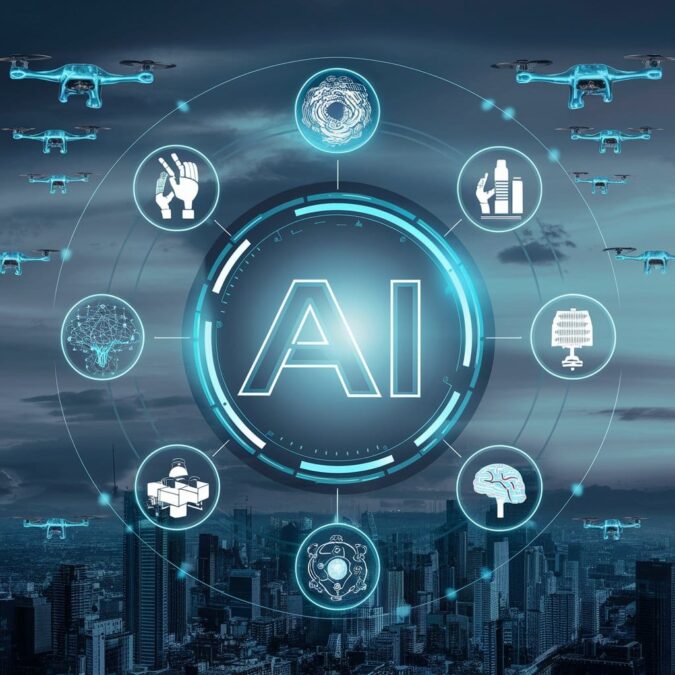 AI